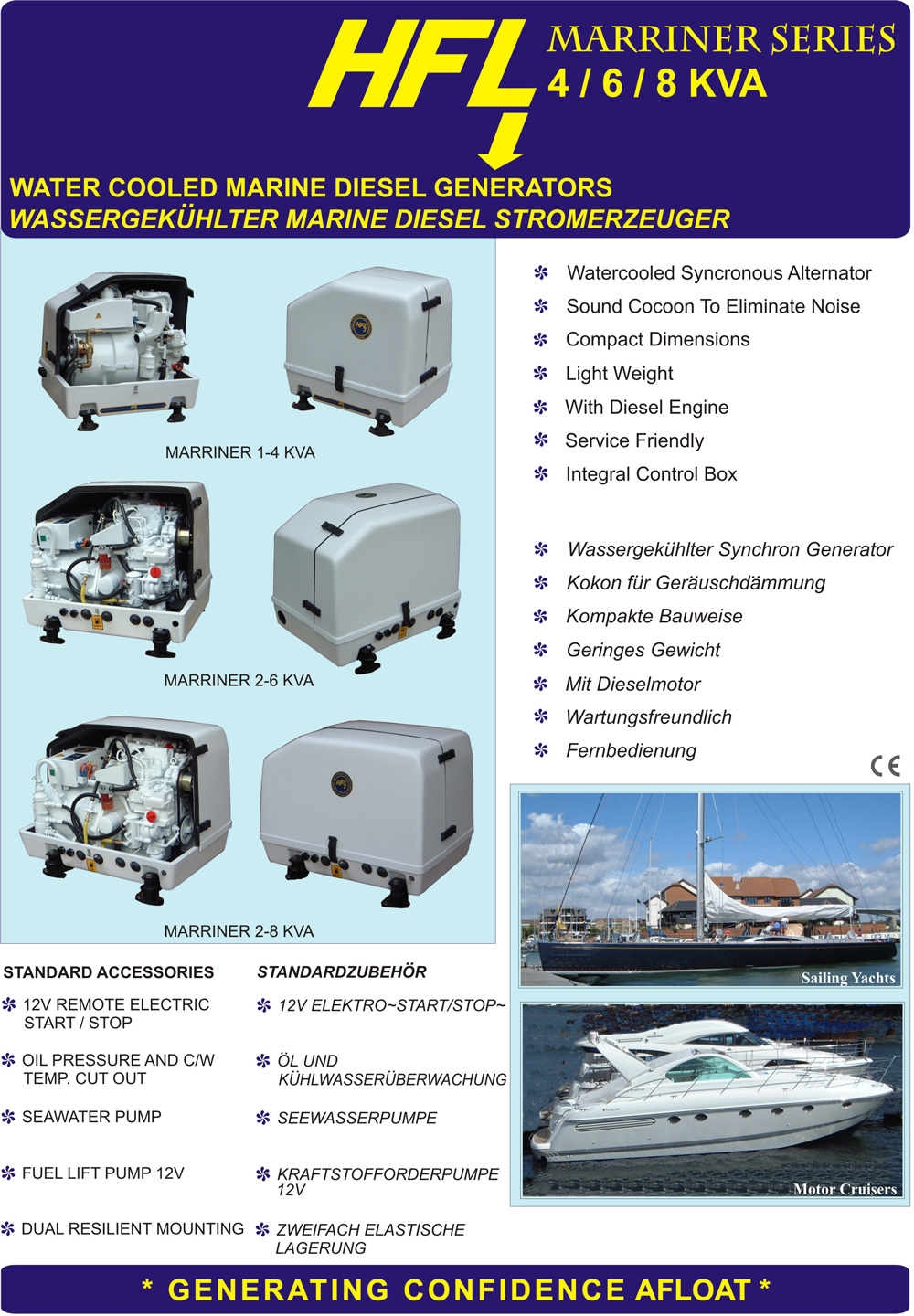 HFL

MARRINER SERIES
4 / 6 / 8 KVA

WATER COOLED MARINE DIESEL GENERATORS
WASSERGEKÜHLTER MARINE DIESEL STROMERZEUGER

MARRINER 1-4 KVA

MARRINER 2-6 KVA

MARRINER 2-8 KVA

Watercooled Syncronous Alternator
Sound Cocoon To Eliminate Noise
Compact Dimensions
Light Weight
With Diesel Engine
Service Friendly
Integral Control Box

Wassergekühlter Synchron Generator
Kokon für Geräuschdämmung
Kompakte Bauweise
Geringes Gewicht
Mit Dieselmotor
Wartungsfreundlich
Fernbedienung

CE

Sailing Yachts

Motor Cruisers

STANDARD ACCESSORIES
12V REMOTE ELECTRIC START / STOP
OIL PRESSURE AND C/W TEMP. CUT OUT
SEAWATER PUMP
FUEL LIFT PUMP 12V
DUAL RESILIENT MOUNTING

STANDARDZUBEHÖR
12V ELEKTRO~START/STOP~
ÖL UND KÜHLWASSERÜBERWACHUNG
SEEWASSERPUMPE
KRAFTSTOFFORDERPUMPE 12V
ZWEIFACH ELASTISCHE LAGERUNG

* GENERATING CONFIDENCE AFLOAT *